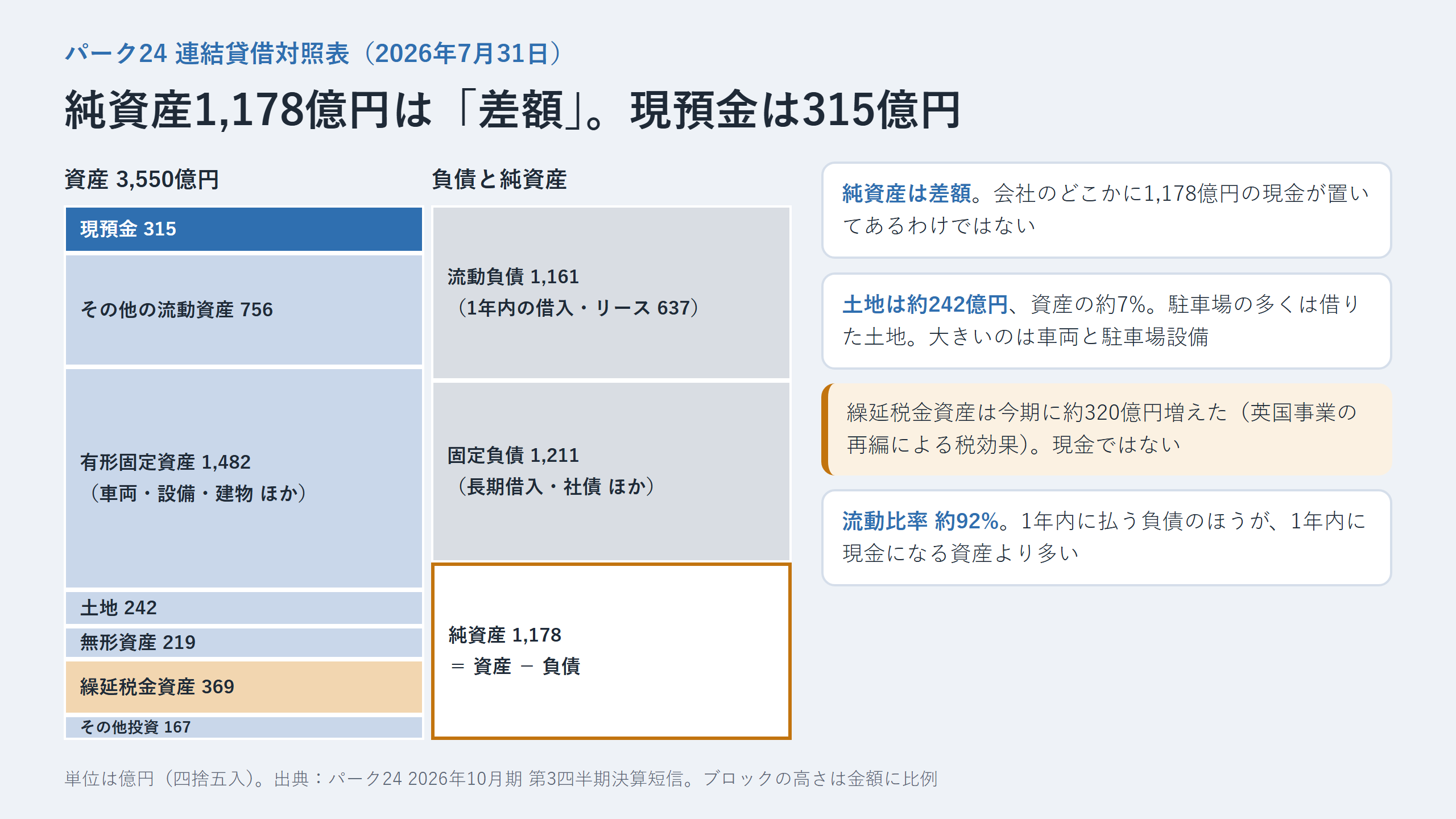 パーク24 連結貸借対照表（2026年7月31日）

純資産1,178億円は「差額」。現預金は315億円

資産 3,550億円

現預金 315

その他の流動資産 756

有形固定資産 1,482
（車両・設備・建物 ほか）

土地 242

無形資産 219

繰延税金資産 369

その他投資 167

負債と純資産

流動負債 1,161
（1年内の借入・リース 637）

固定負債 1,211
（長期借入・社債 ほか）

純資産 1,178
＝ 資産 － 負債

純資産は差額。会社のどこかに1,178億円の現金が置いてあるわけではない

土地は約242億円、資産の約7%。駐車場の多くは借りた土地。大きいのは車両と駐車場設備

繰延税金資産は今期に約320億円増えた（英国事業の再編による税効果）。現金ではない

流動比率 約92%。1年内に払う負債のほうが、1年内に現金になる資産より多い

単位は億円（四捨五入）。出典：パーク24 2026年10月期 第3四半期決算短信。ブロックの高さは金額に比例