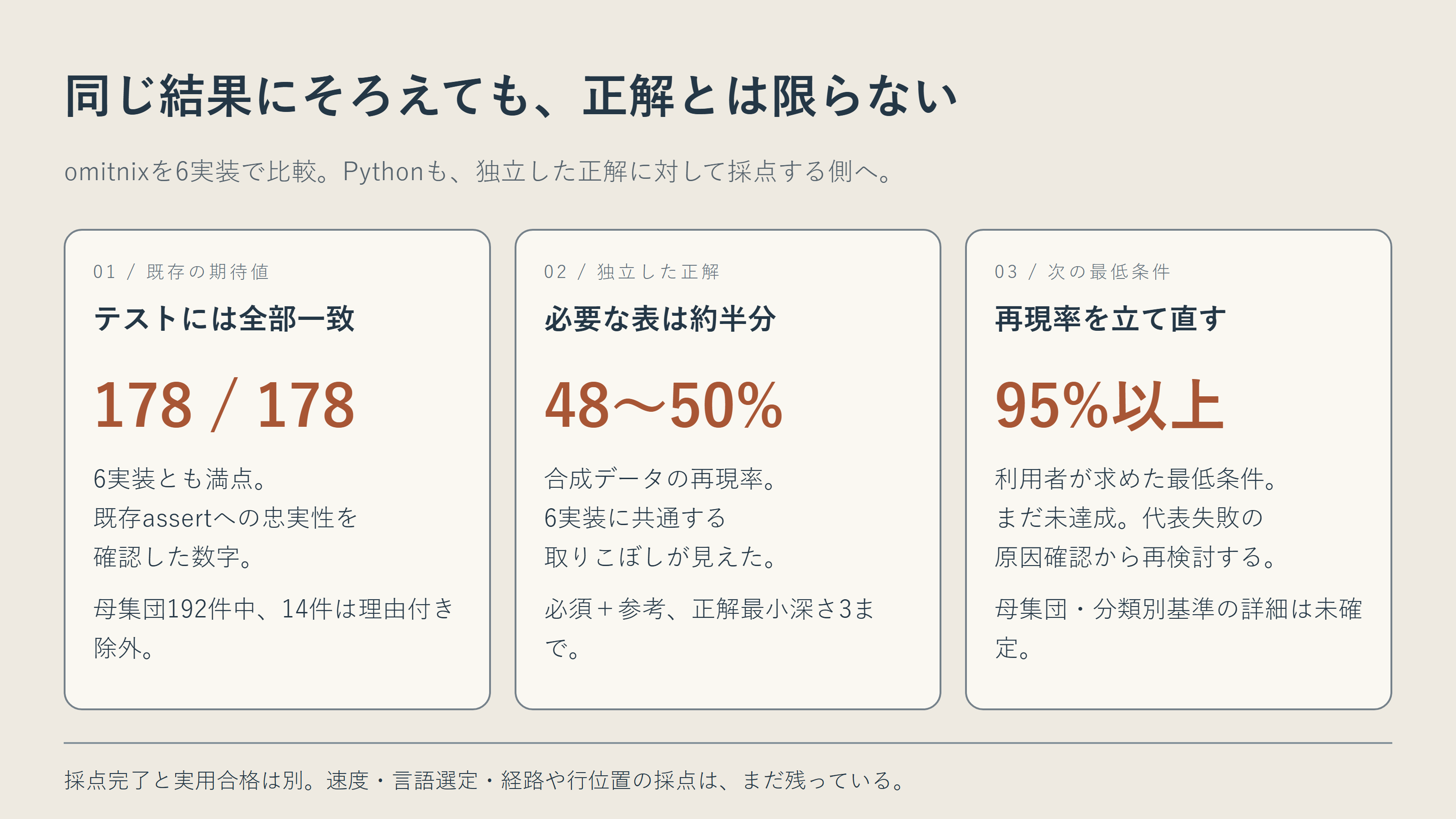 同じ結果にそろえても、正解とは限らない

omitnixを6実装で比較。Pythonも、独立した正解に対して採点する側へ。

01 / 既存の期待値

テストには全部一致

178 / 178

6実装とも満点。
既存assertへの忠実性を
確認した数字。

母集団192件中、14件は理由付き除外。

02 / 独立した正解

必要な表は約半分

48〜50%

合成データの再現率。
6実装に共通する
取りこぼしが見えた。

必須+参考、正解最小深さ3まで。

03 / 次の最低条件

再現率を立て直す

95%以上

利用者が求めた最低条件。
まだ未達成。代表失敗の
原因確認から再検討する。

母集団・分類別基準の詳細は未確定。

採点完了と実用合格は別。速度・言語選定・経路や行位置の採点は、まだ残っている。